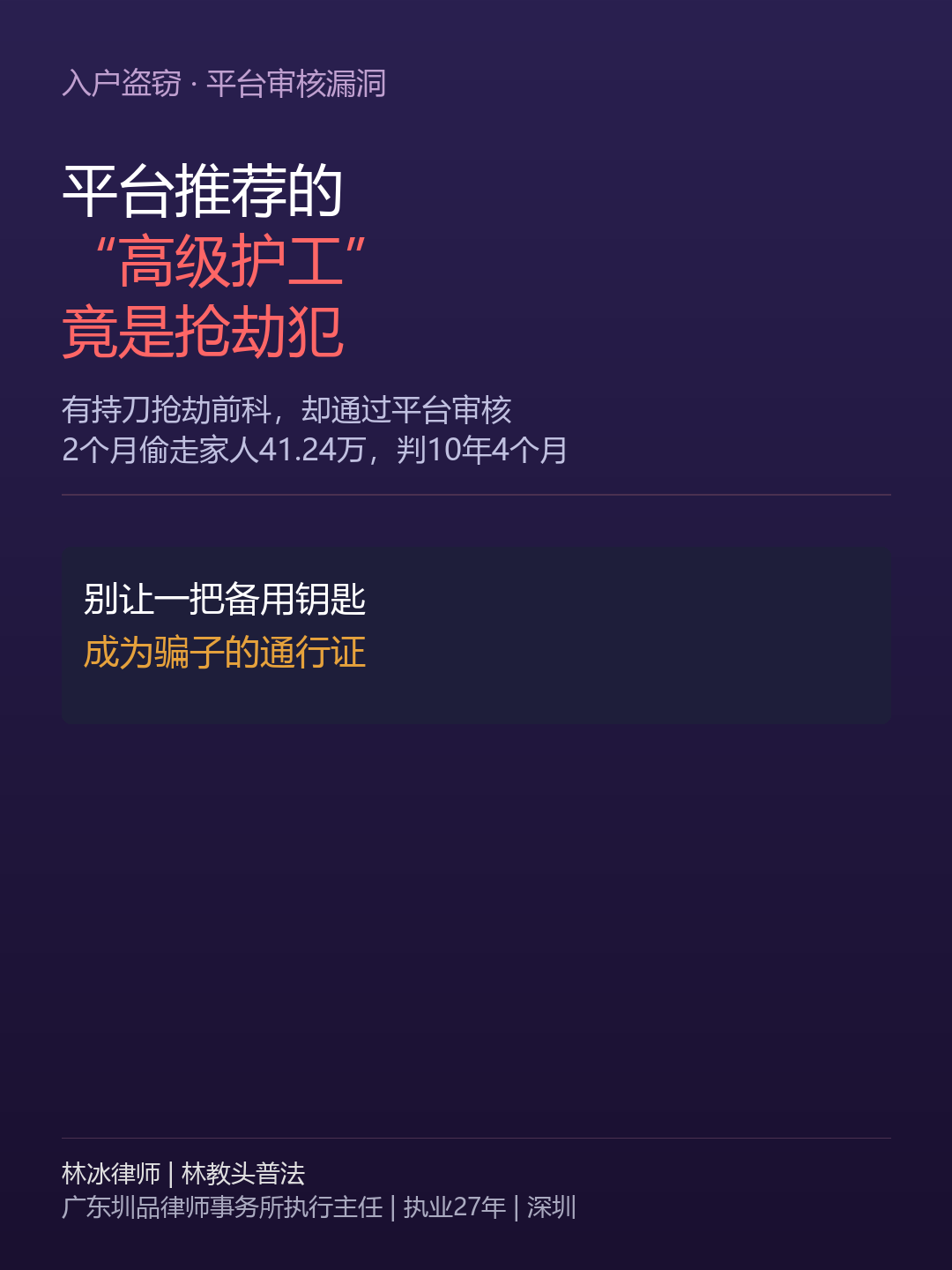 入户盗窃 · 平台审核漏洞

平台推荐的
“高级护工”
竟是抢劫犯

有持刀抢劫前科，却通过平台审核
2个月偷走家人41.24万，判10年4个月

别让一把备用钥匙
成为骗子的通行证

林冰律师 | 林教头普法
广东圳品律师事务所执行主任 | 执业27年 | 深圳