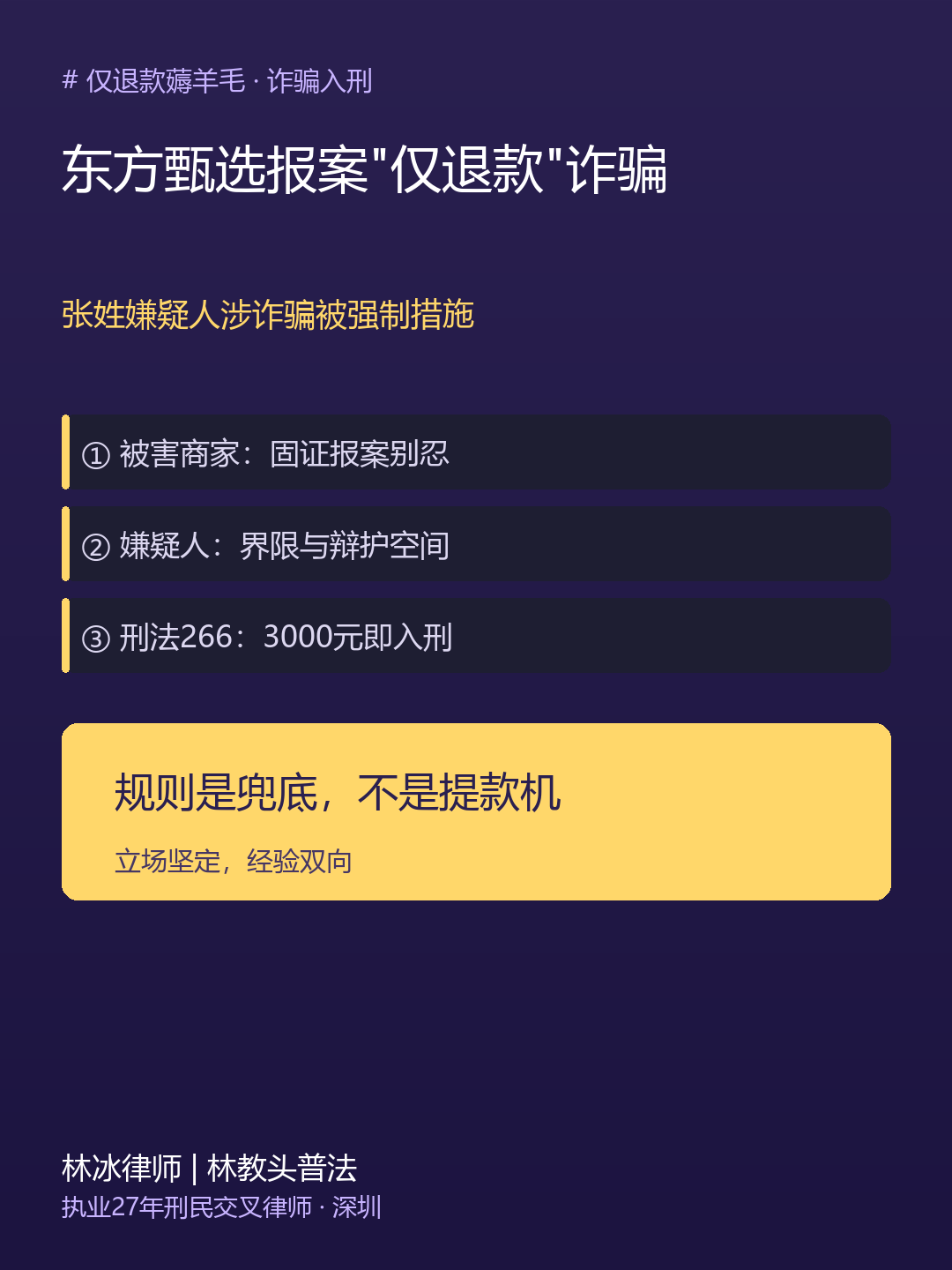 # 仅退款薅羊毛 · 诈骗入刑

东方甄选报案"仅退款"诈骗

张姓嫌疑人涉诈骗被强制措施

① 被害商家：固证报案别忍

② 嫌疑人：界限与辩护空间

③ 刑法266：3000元即入刑

规则是兜底，不是提款机

立场坚定，经验双向

林冰律师 | 林教头普法

执业27年刑民交叉律师 · 深圳