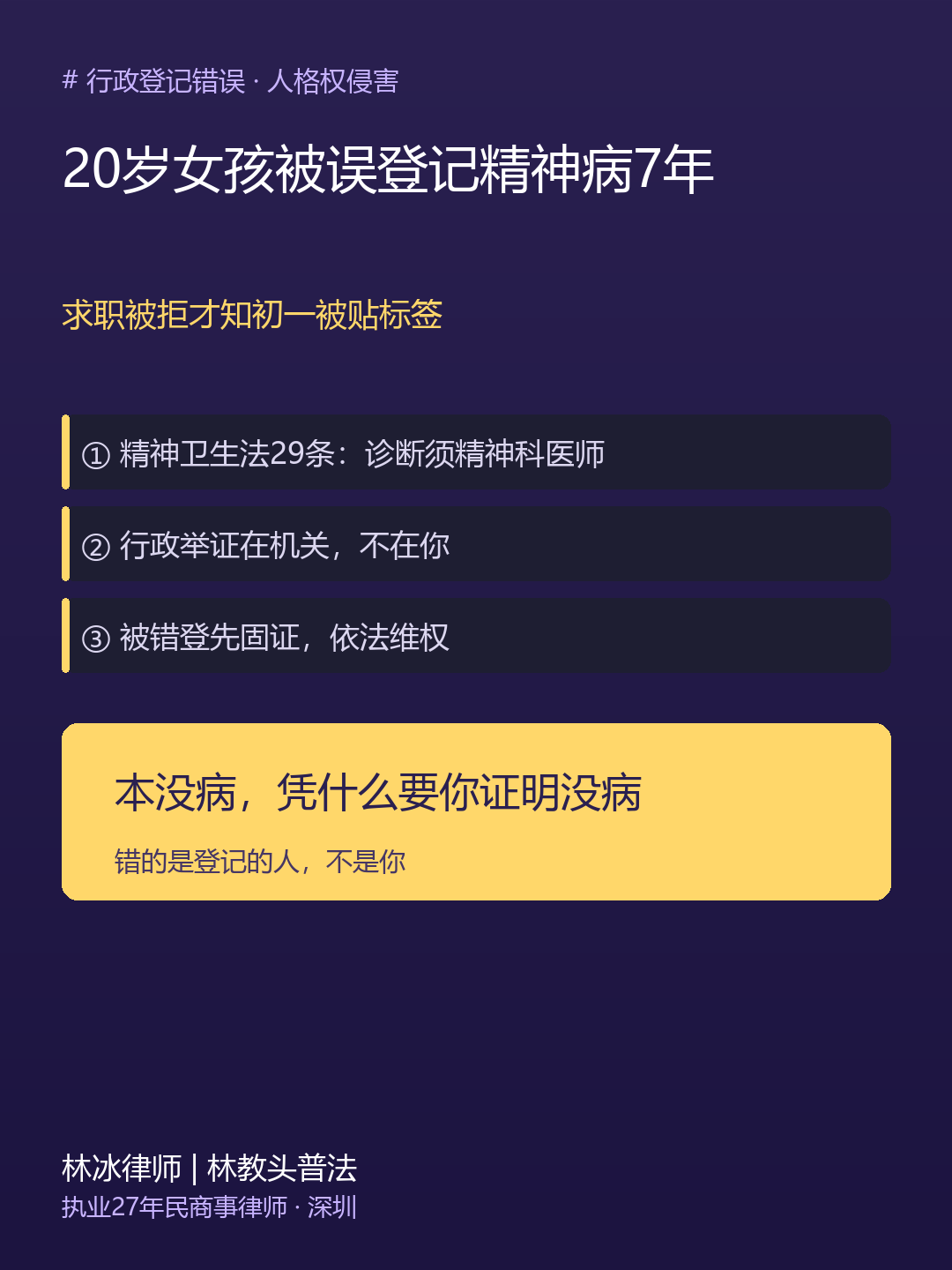 # 行政登记错误 · 人格权侵害

20岁女孩被误登记精神病7年

求职被拒才知初一被贴标签

① 精神卫生法29条：诊断须精神科医师

② 行政举证在机关，不在你

③ 被错登先固证，依法维权

本没病，凭什么要你证明没病

错的是登记的人，不是你

林冰律师 | 林教头普法

执业27年民商事律师 · 深圳